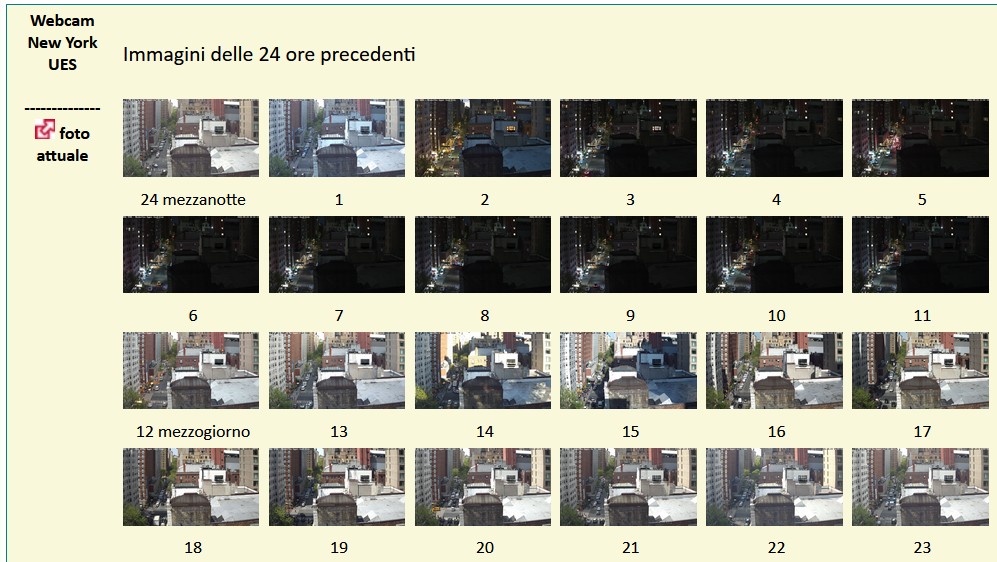 Webcam
New York
UES

--------------

foto attuale

Immagini delle 24 ore precedenti

24 mezzanotte
1
2
3
4
5

6
7
8
9
10
11

12 mezzogiorno
13
14
15
16
17

18
19
20
21
22
23